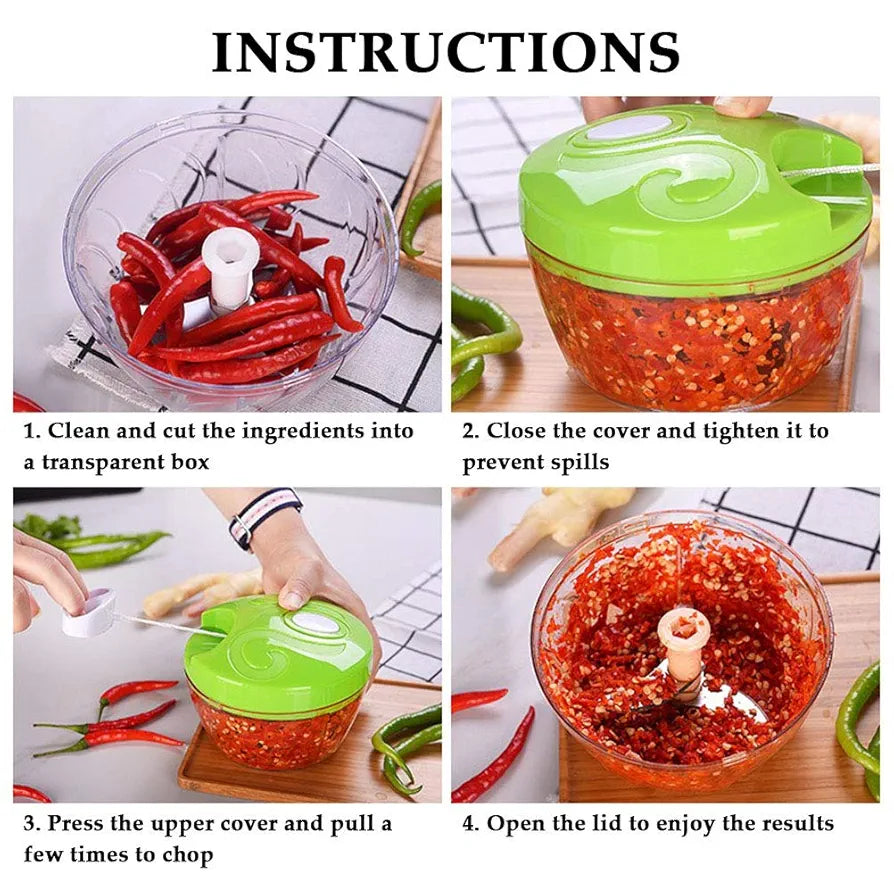 INSTRUCTIONS

1. Clean and cut the ingredients into a transparent box

2. Close the cover and tighten it to prevent spills

3. Press the upper cover and pull a few times to chop

4. Open the lid to enjoy the results