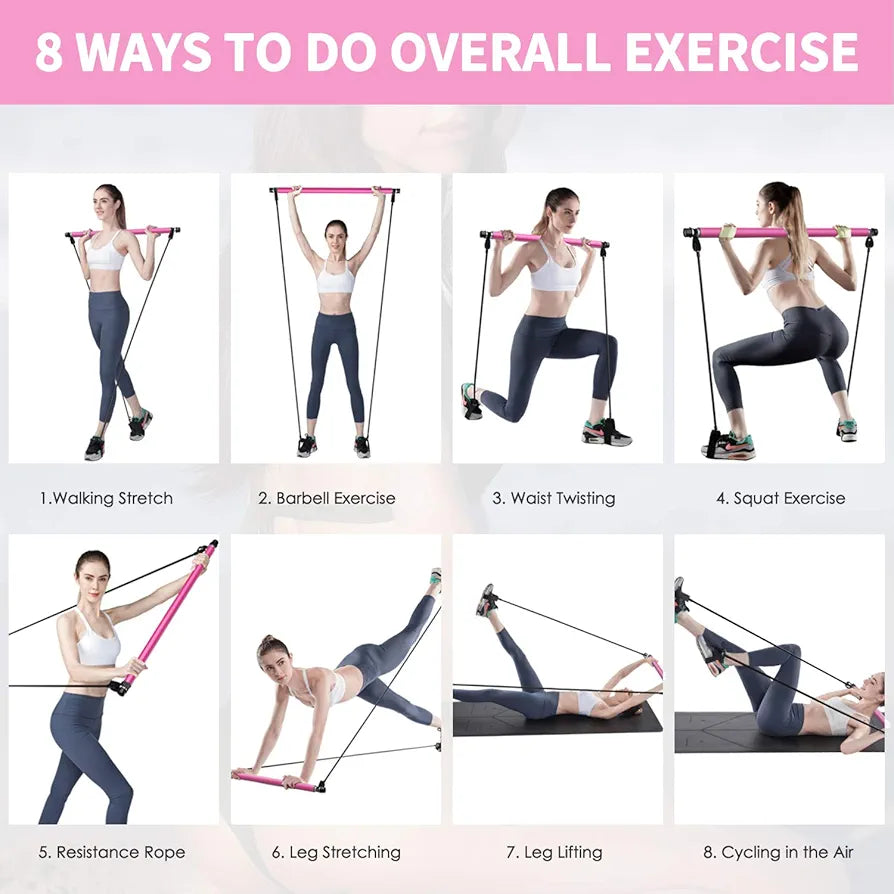 8 WAYS TO DO OVERALL EXERCISE

1.Walking Stretch

2. Barbell Exercise

3. Waist Twisting

4. Squat Exercise

5. Resistance Rope

6. Leg Stretching

7. Leg Lifting

8. Cycling in the Air