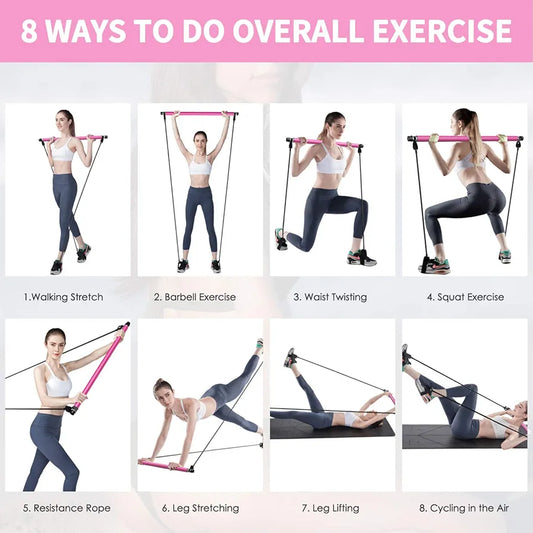 8 WAYS TO DO OVERALL EXERCISE

1.Walking Stretch

2. Barbell Exercise

3. Waist Twisting

4. Squat Exercise

5. Resistance Rope

6. Leg Stretching

7. Leg Lifting

8. Cycling in the Air